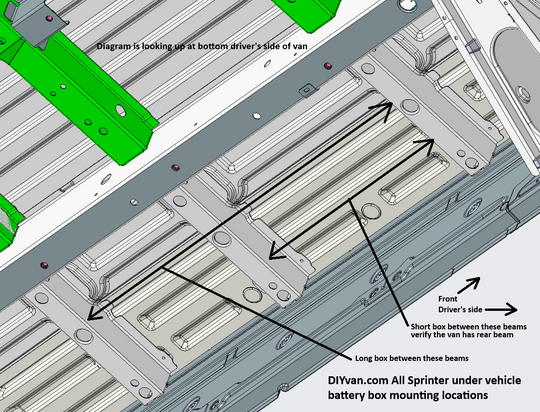 Diagram is looking up at bottom driver's side of van

Front

Driver's side

Short box between these beams verify the van has rear beam

Long box between these beams

DIYvan.com All Sprinter under vehicle battery box mounting locations