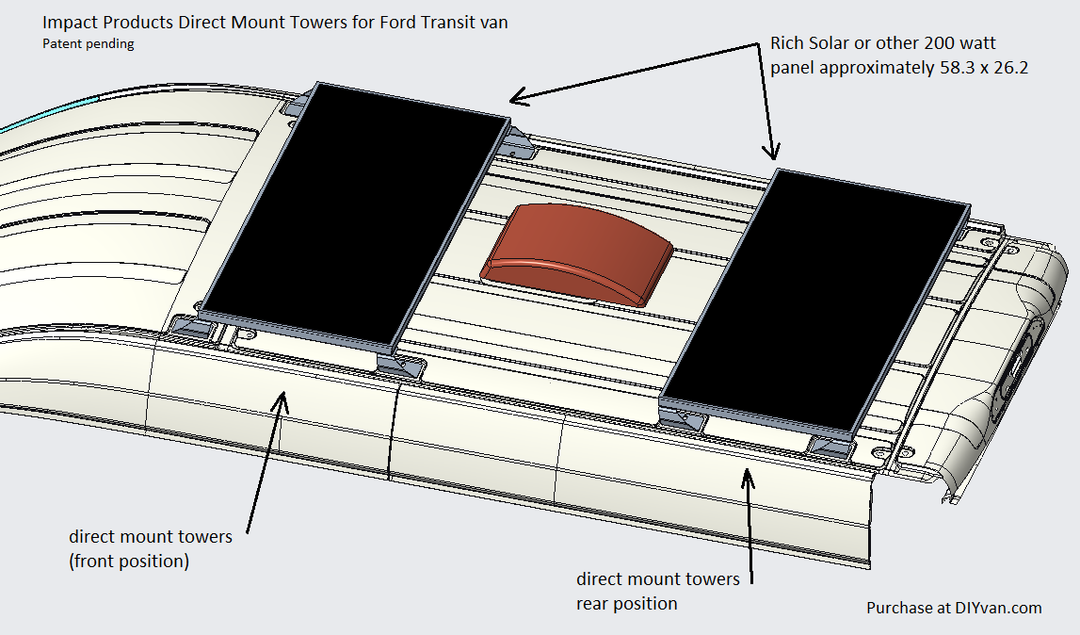 Impact Products Direct Mount Towers for Ford Transit van
Patent pending

Rich Solar or other 200 watt panel approximately 58.3 x 26.2

direct mount towers
(front position)

direct mount towers
rear position

Purchase at DIYvan.com