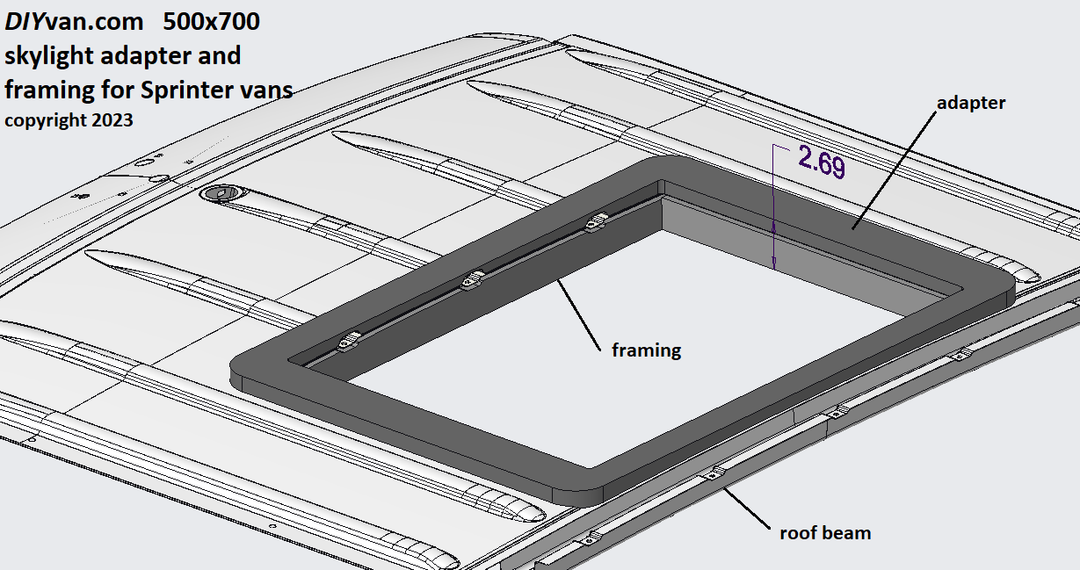 DIYvan.com 500x700 skylight adapter and framing for Sprinter vans
copyright 2023

adapter

2.69

framing

roof beam