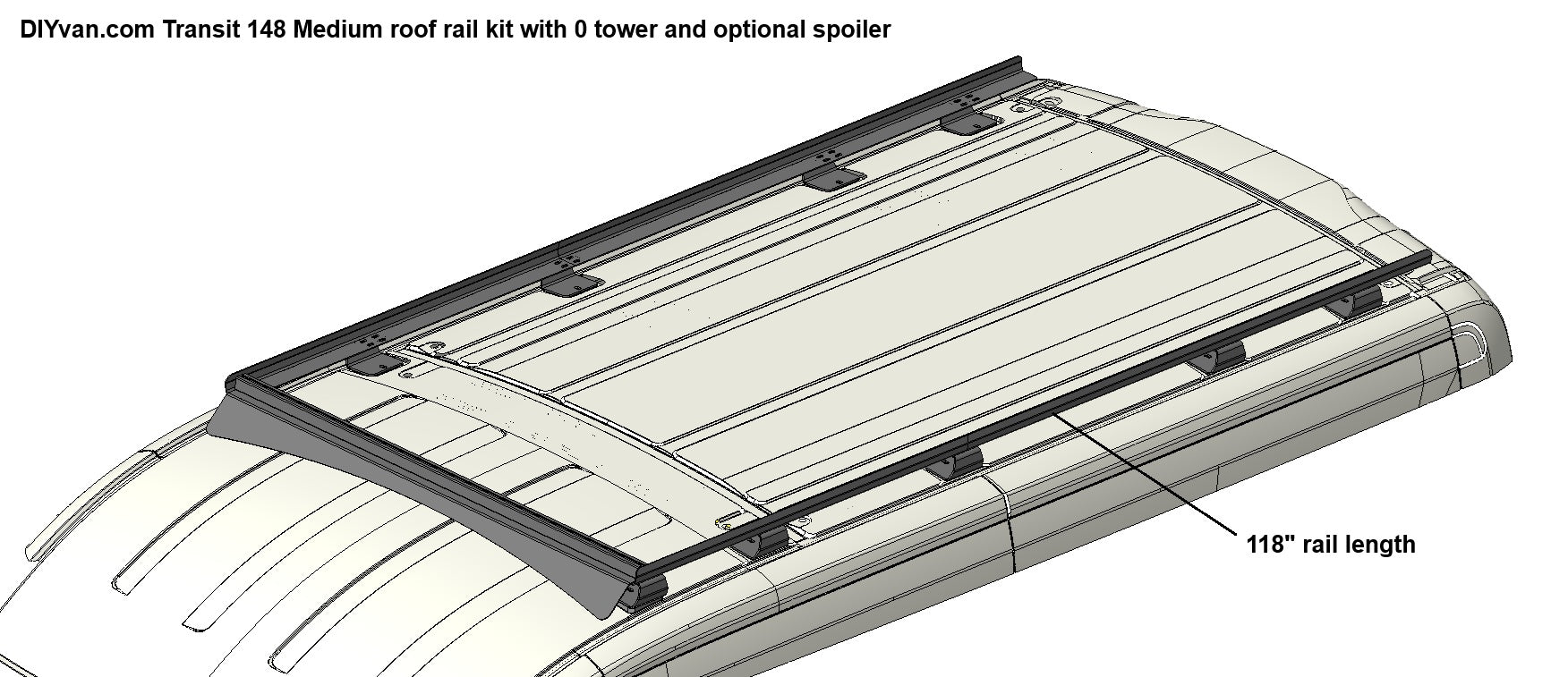 DIYvan.com Transit 148 Medium roof rail kit with 0 tower and optional spoiler

118" rail length