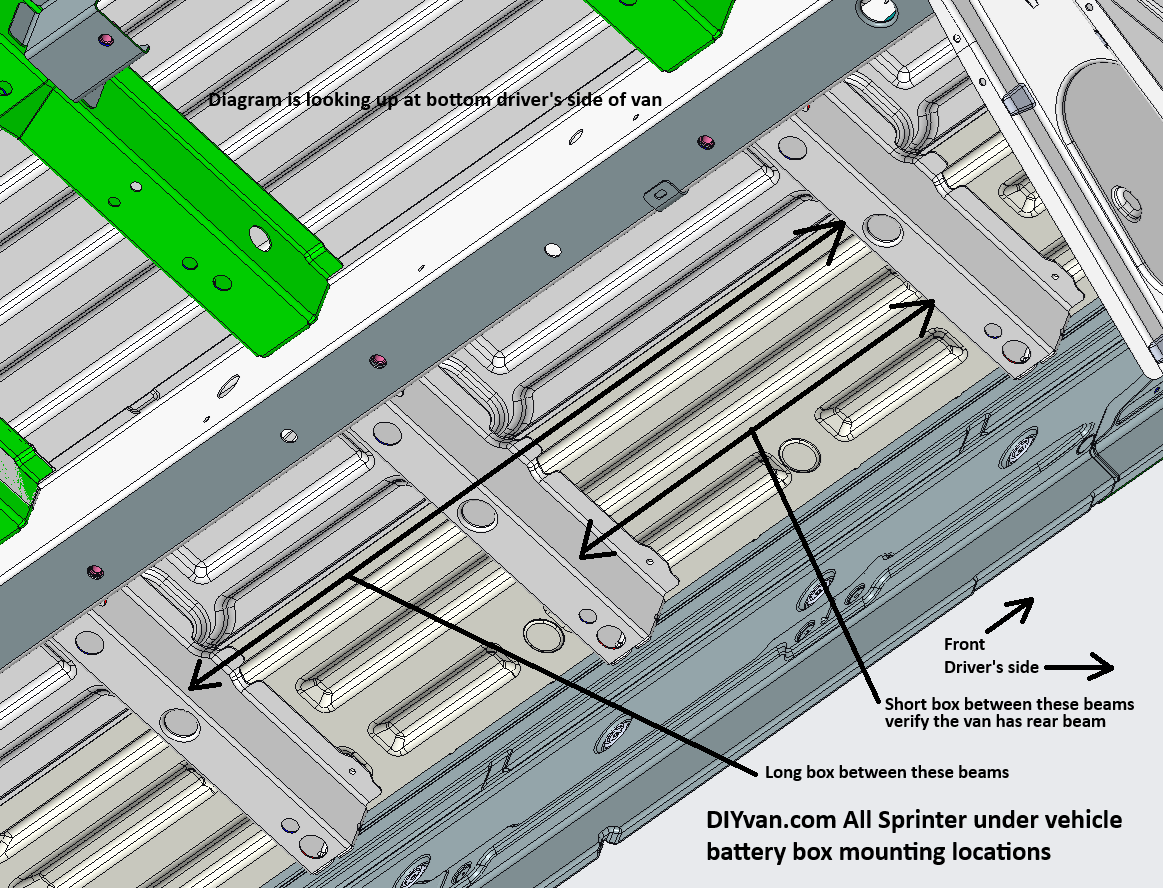 Diagram is looking up at bottom driver's side of van

Front

Driver's side

Short box between these beams
verify the van has rear beam

Long box between these beams

DIYvan.com All Sprinter under vehicle
battery box mounting locations